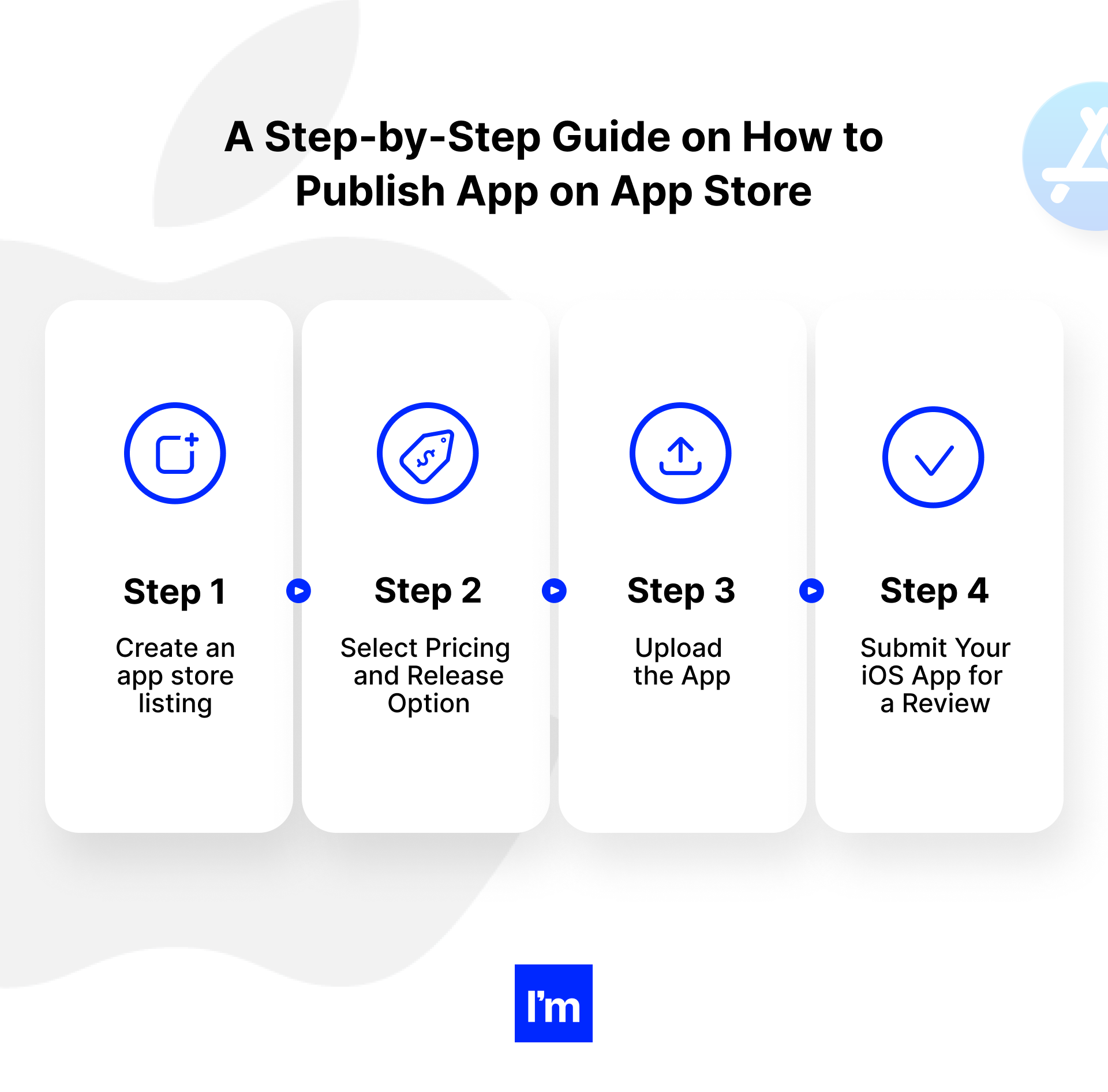 A Step-by-Step Guide on How to Publish App on App Store

Step 1

Create an app store listing

Step 2

Select Pricing and Release Option

Step 3

Upload the App

Step 4

Submit Your iOS App for a Review

I'm